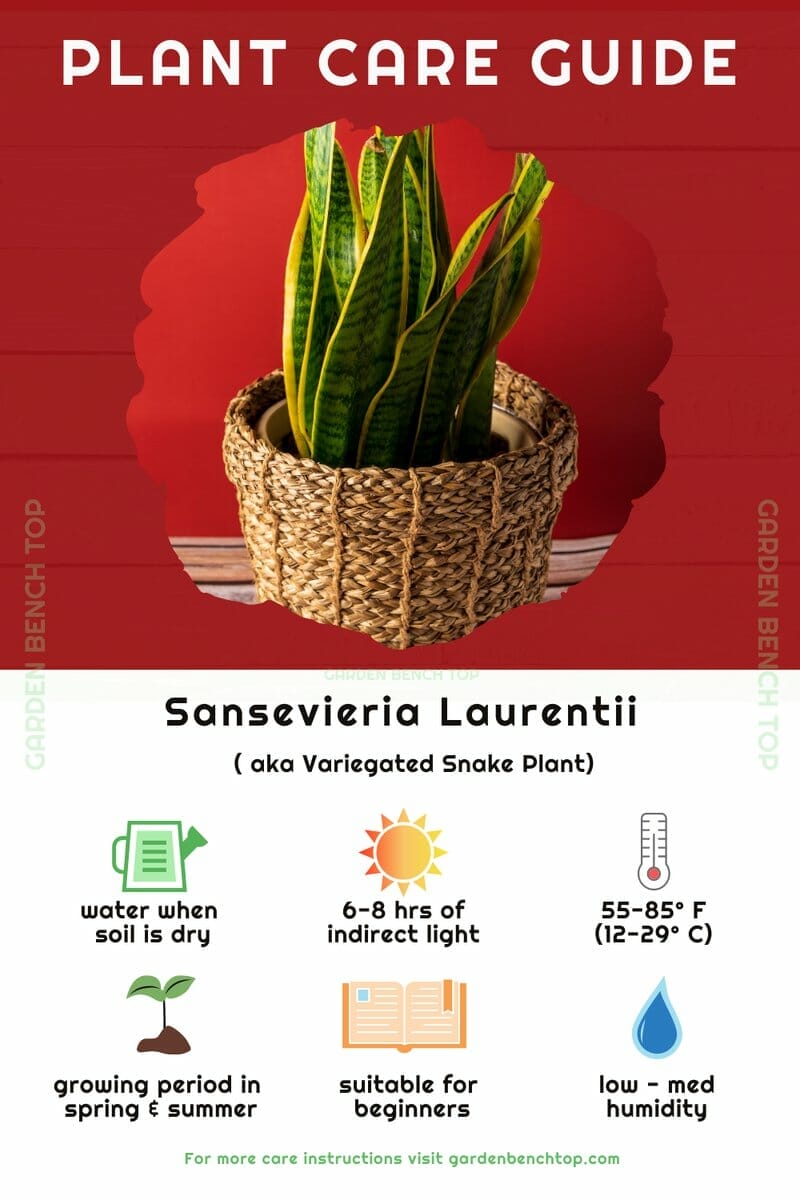 PLANT CARE GUIDE

GARDEN BENCH TOP

GARDEN BENCH TOP

GARDEN BENCH TOP

Sansevieria Laurentii

( aka Variegated Snake Plant)

water when soil is dry

6-8 hrs of indirect light

55-85° F (12-29° C)

growing period in spring & summer

suitable for beginners

low - med humidity

For more care instructions visit gardenbenchtop.com